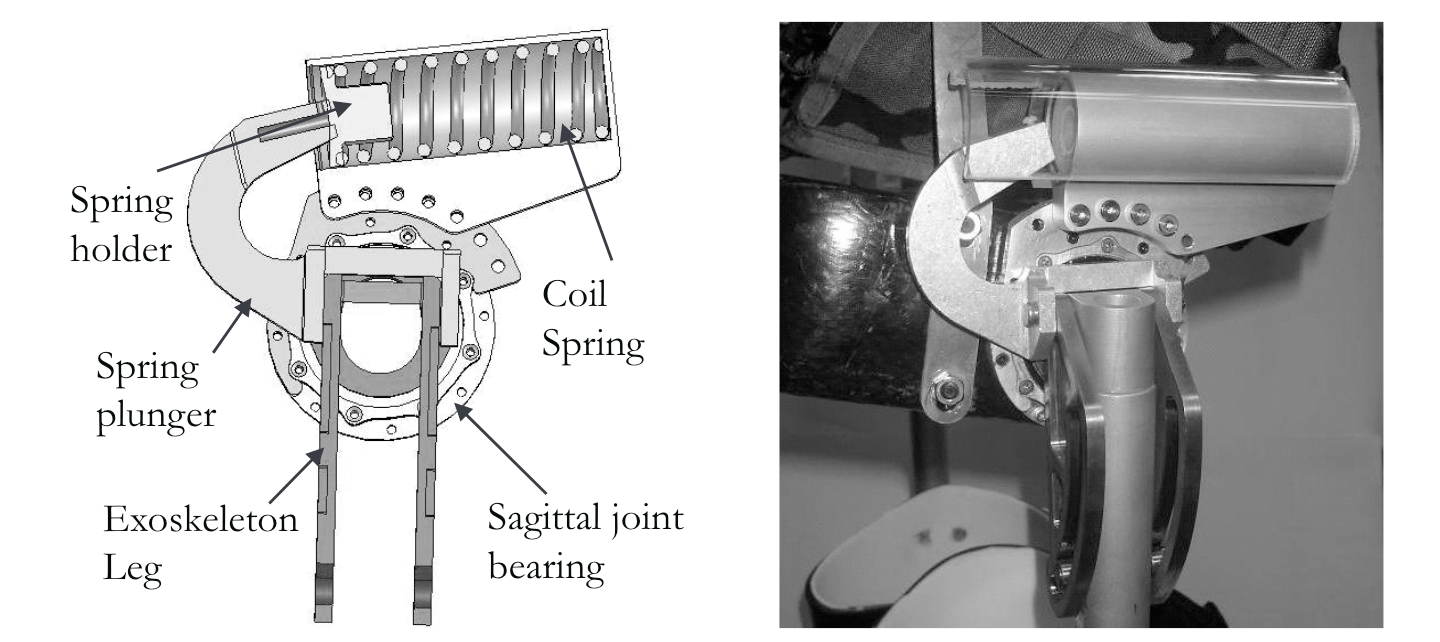 Spring holder

Coil Spring

Spring plunger

Exoskeleton Leg

Sagittal joint bearing