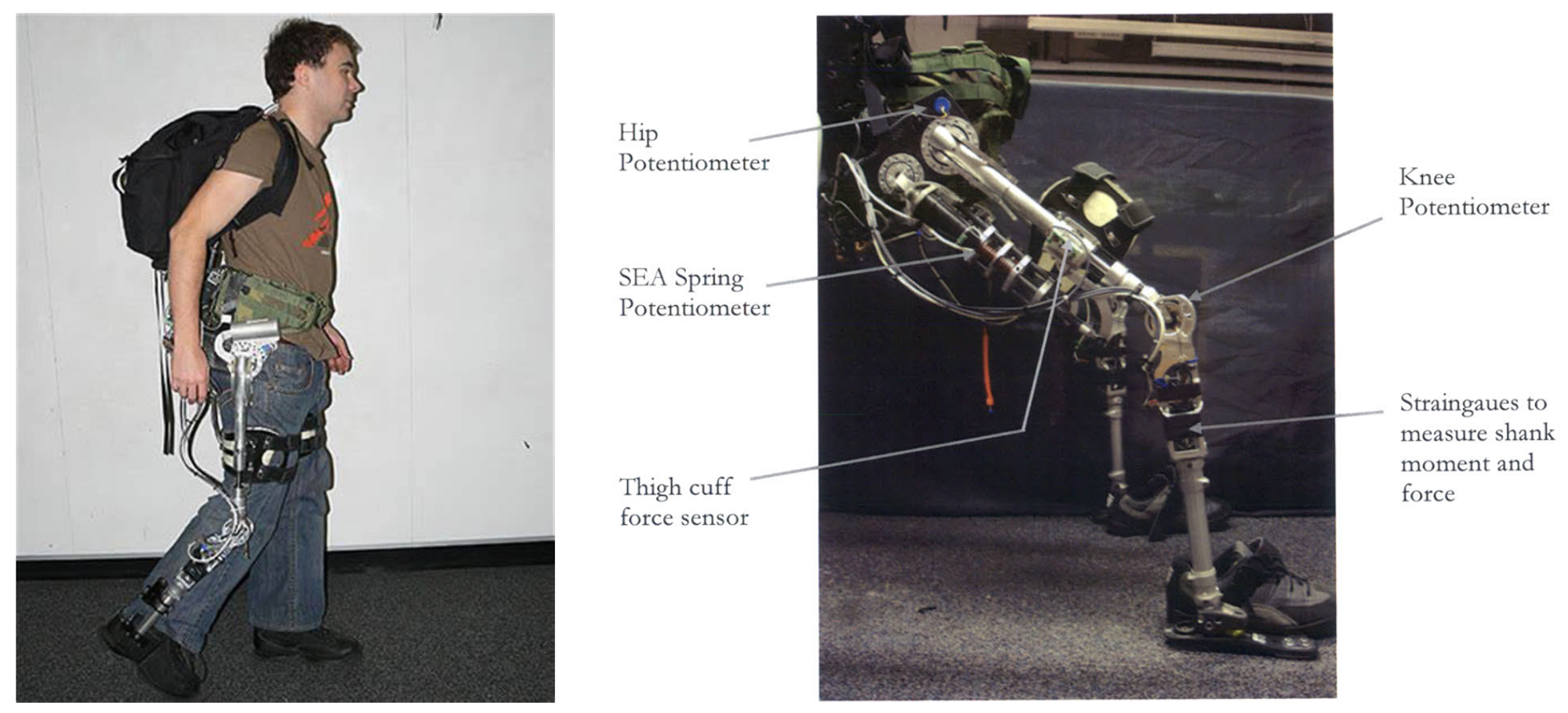 Hip Potentiometer

SEA Spring Potentiometer

Thigh cuff force sensor

Knee Potentiometer

Straingaues to measure shank moment and force